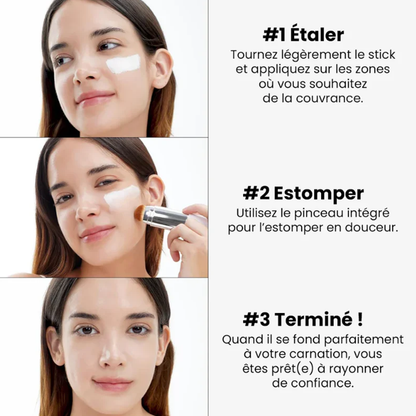 #1 Étaler
Tournez légèrement le stick et appliquez sur les zones où vous souhaitez de la couvrance.

#2 Estomper
Utilisez le pinceau intégré pour l'estomper en douceur.

#3 Terminé !
Quand il se fond parfaitement à votre carnation, vous êtes prêt(e) à rayonner de confiance.